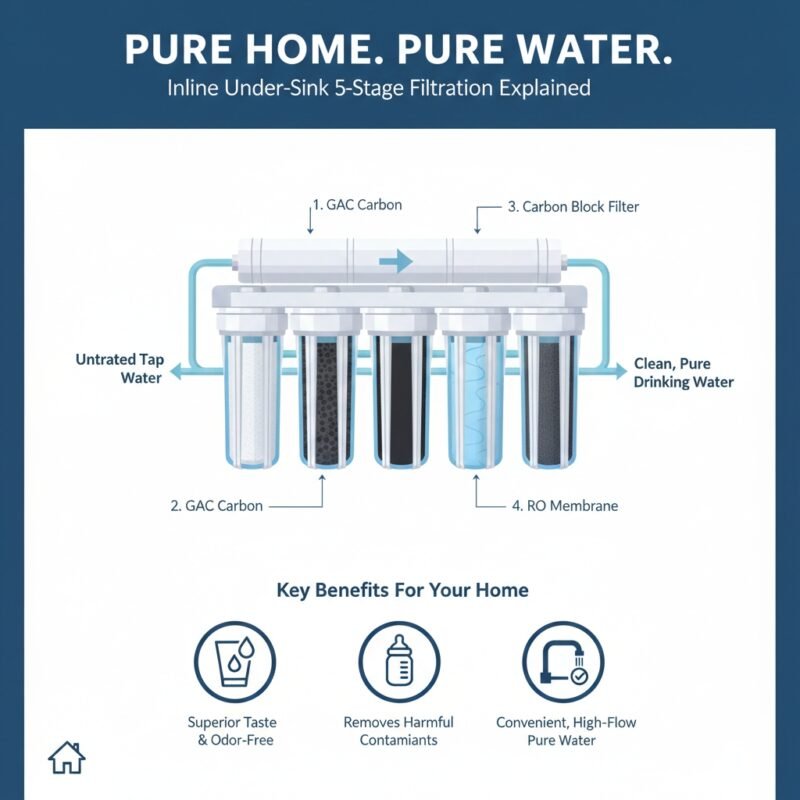 PURE HOME. PURE WATER.
Inline Under-Sink 5-Stage Filtration Explained

1. GAC Carbon

3. Carbon Block Filter

Untrated Tap Water

Clean, Pure Drinking Water

2. GAC Carbon

4. RO Membrane

Key Benefits For Your Home

Superior Taste & Odor-Free

Removes Harmful Contamiants

Convenient, High-Flow Pure Water