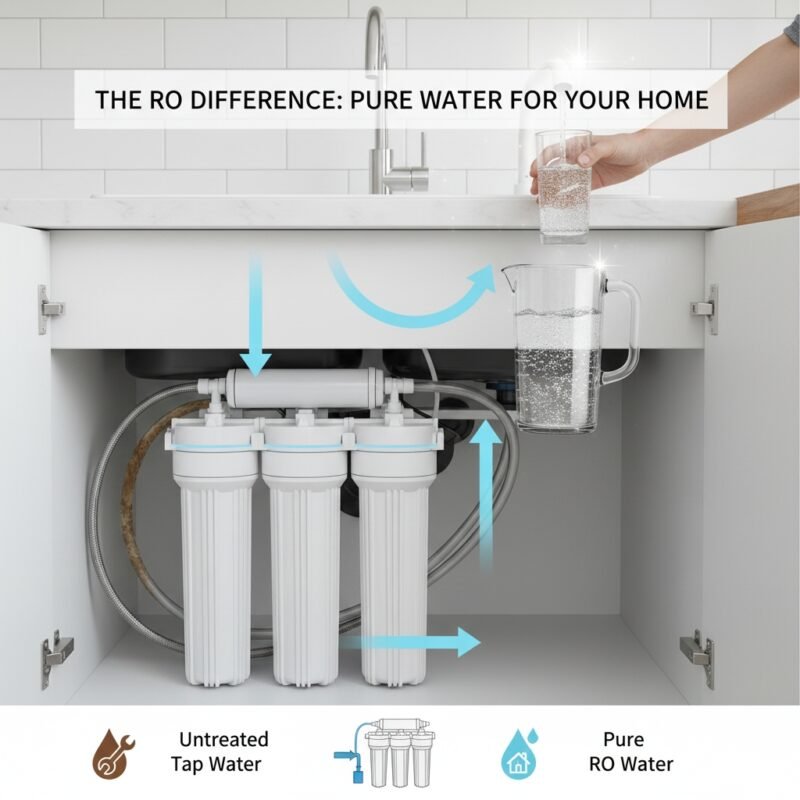 THE RO DIFFERENCE: PURE WATER FOR YOUR HOME

Untreated Tap Water

Pure RO Water