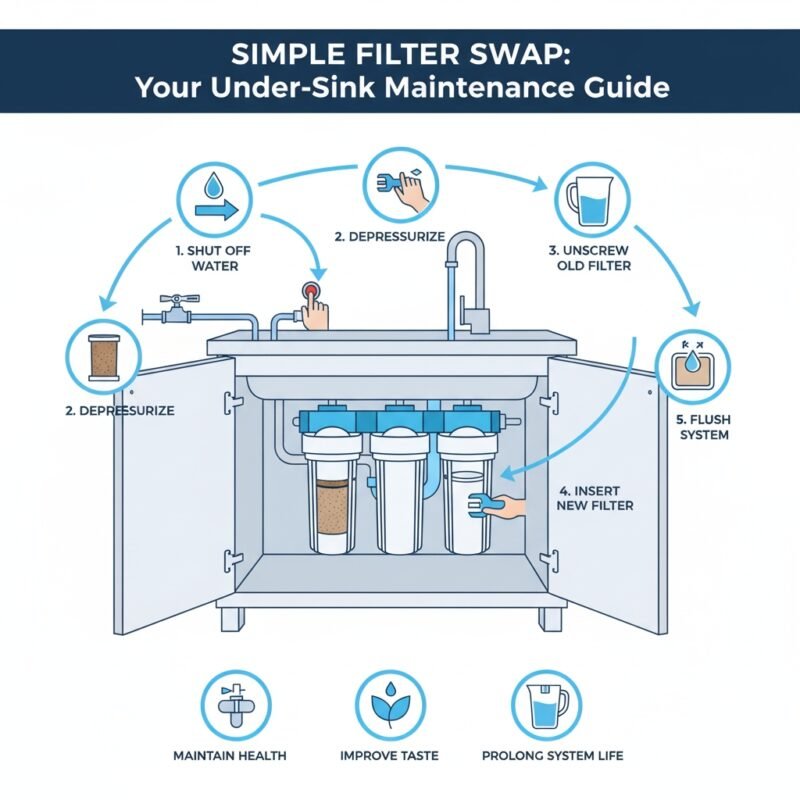 SIMPLE FILTER SWAP:
Your Under-Sink Maintenance Guide

1. SHUT OFF WATER

2. DEPRESSURIZE

3. UNSCREW OLD FILTER

2. DEPRESSURIZE

5. FLUSH SYSTEM

4. INSERT NEW FILTER

MAINTAIN HEALTH

IMPROVE TASTE

PROLONG SYSTEM LIFE