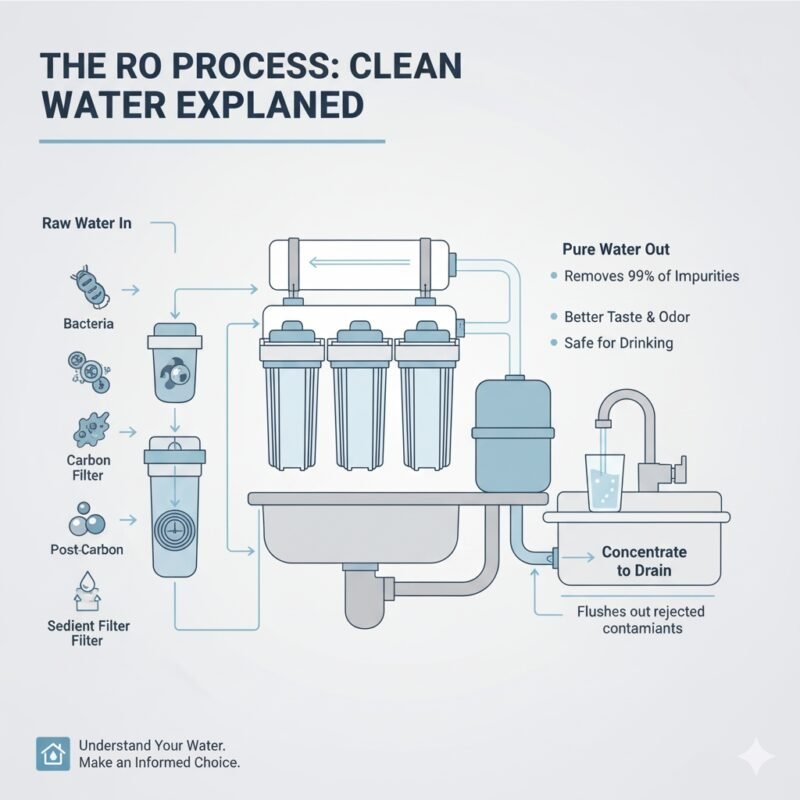 THE RO PROCESS: CLEAN WATER EXPLANED

Raw Water In

Bacteria

Carbon Filter

Post-Carbon

Sedient Filter Filter

Pure Water Out

Removes 99% of Impurities

Better Taste & Odor

Safe for Drinking

Concentrate to Drain

Flushes out rejected contamiants

Understand Your Water. Make an Informed Choice.