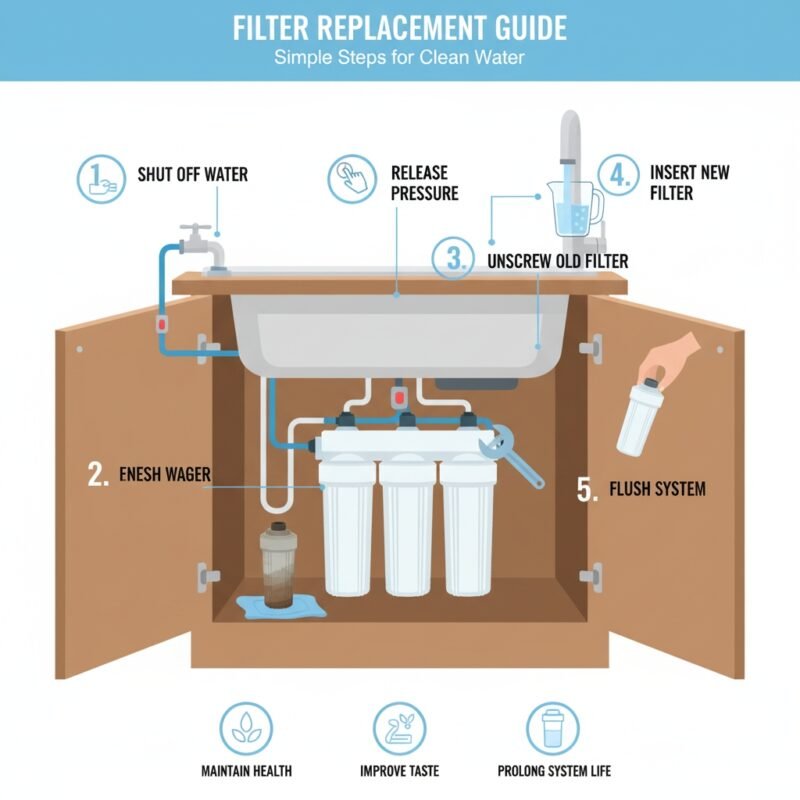 FILTER REPLACEMENT GUIDE
Simple Steps for Clean Water

1. SHUT OFF WATER

RELEASE PRESSURE

4. INSERT NEW FILTER

3. UNSCREW OLD FILTER

2. ENESH WAGER

5. FLUSH SYSTEM

MAINTAIN HEALTH

IMPROVE TASTE

PROLONG SYSTEM LIFE