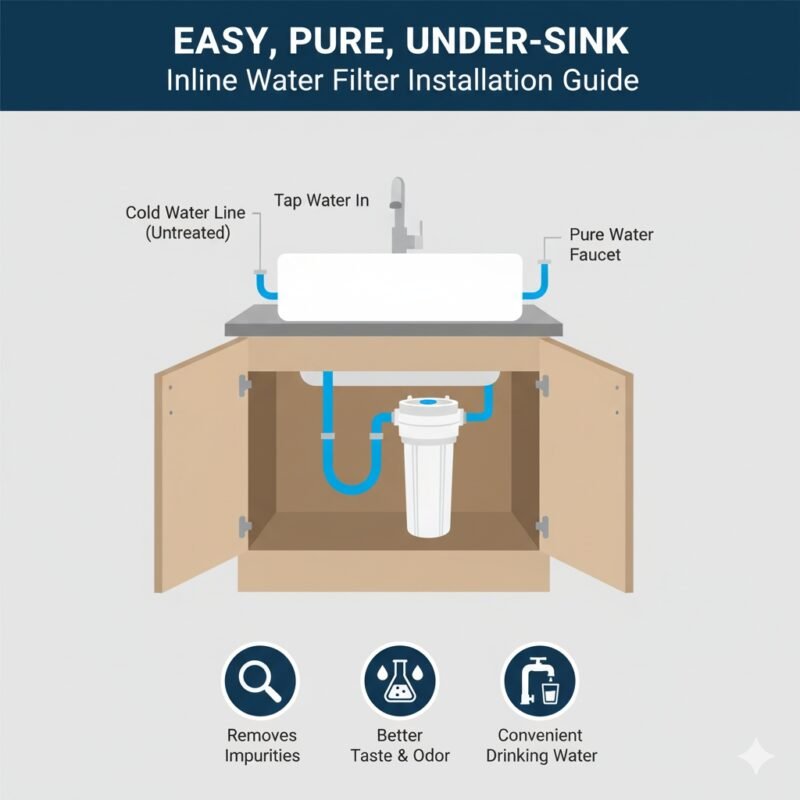 EASY, PURE, UNDER-SINK
Inline Water Filter Installation Guide

Cold Water Line (Untreated)

Tap Water In

Pure Water Faucet

Removes Impurities

Better Taste & Odor

Convenient Drinking Water