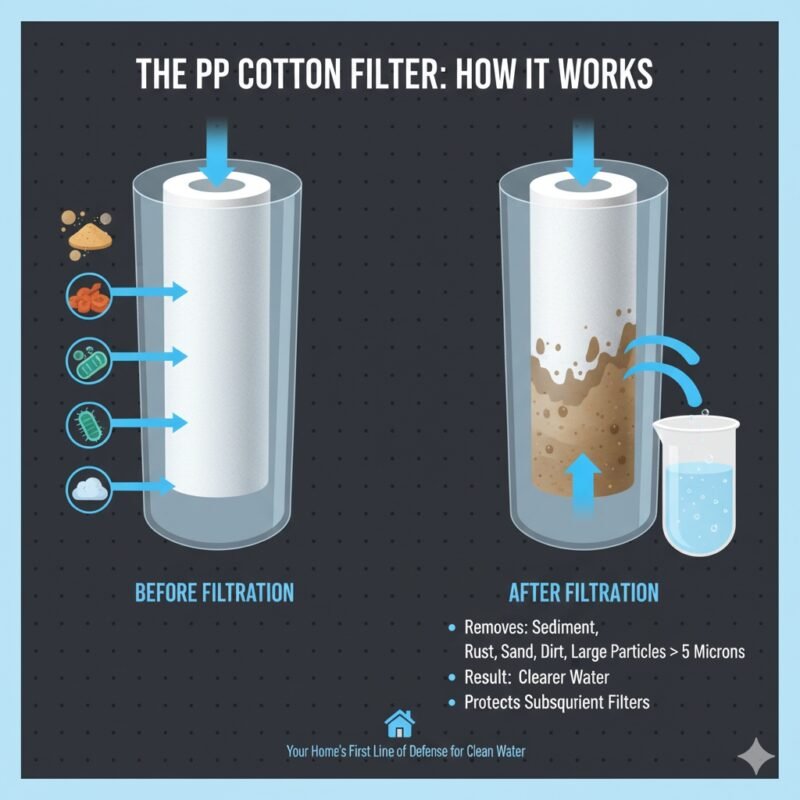 THE PP COTTON FILTER: HOW IT WORKS

BEFORE FILTRATION

AFTER FILTRATION

• Removes: Sediment, Rust, Sand, Dirt, Large Particles > 5 Microns
• Result: Clearer Water
• Protects Subsqurient Filters

Your Home's First Line of Defense for Clean Water