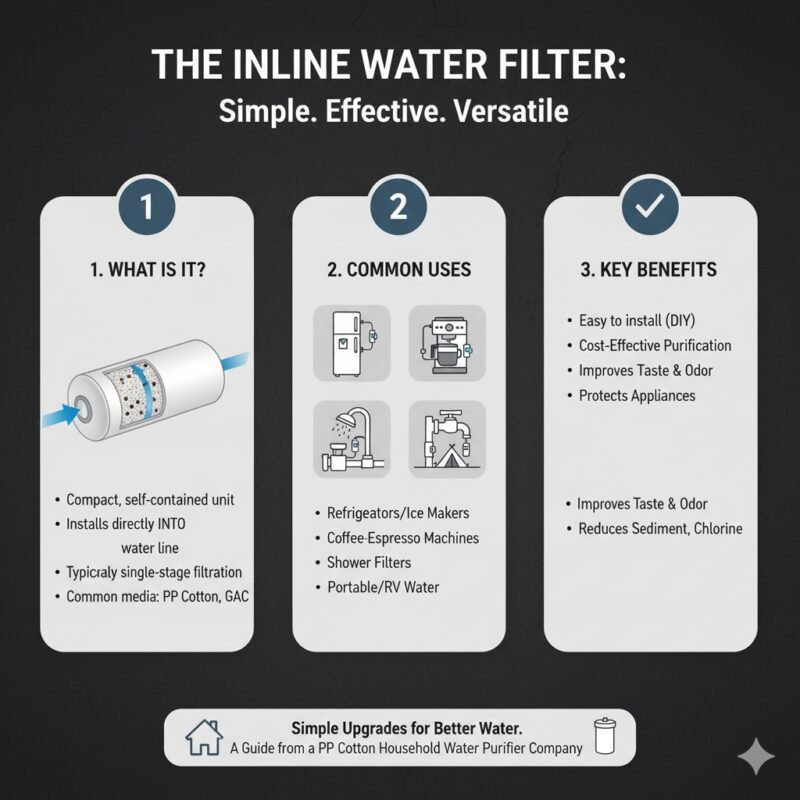 THE INLINE WATER FILTER:
Simple. Effective. Versatile

1

1. WHAT IS IT?

• Compact, self-contained unit
• Installs directly INTO water line
• Typicraly single-stage filtration
• Common media: PP Cotton, GAC

2

2. COMMON USES

• Refrigeators/Ice Makers
• Coffee-Espresso Machines
• Shower Filters
• Portable/RV Water

3. KEY BENEFITS

• Easy to install (DIY)
• Cost-Effective Purification
• Improves Taste & Odor
• Protects Appliances

• Improves Taste & Odor
• Reduces Sediment, Chlorine

Simple Upgrades for Better Water.
A Guide from a PP Cotton Household Water Purifier Company