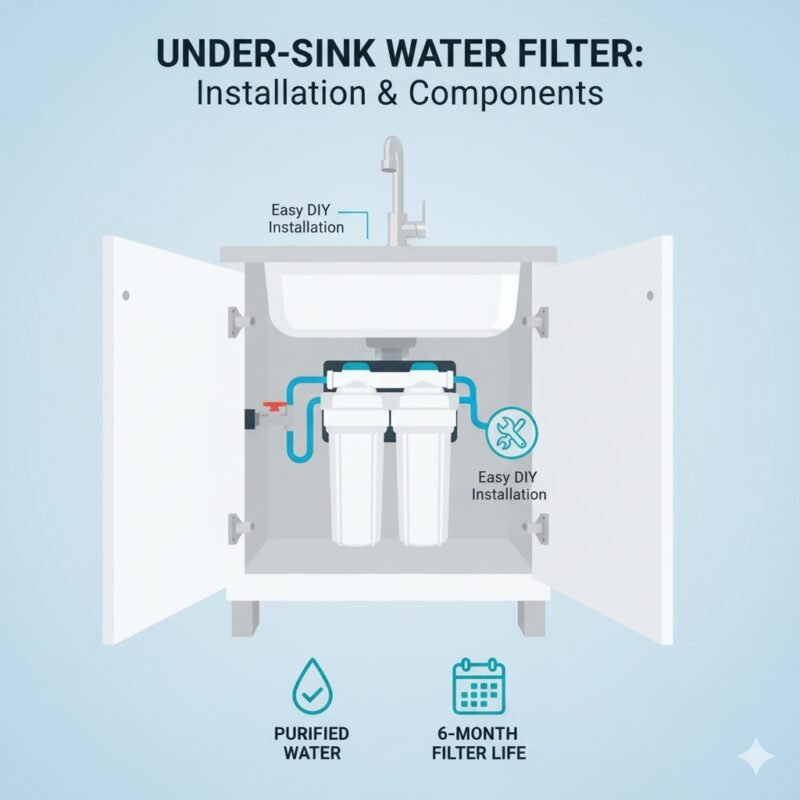 UNDER-SINK WATER FILTER:
Installation & Components

Easy DIY Installation

Easy DIY Installation

PURIFIED WATER

6-MONTH FILTER LIFE