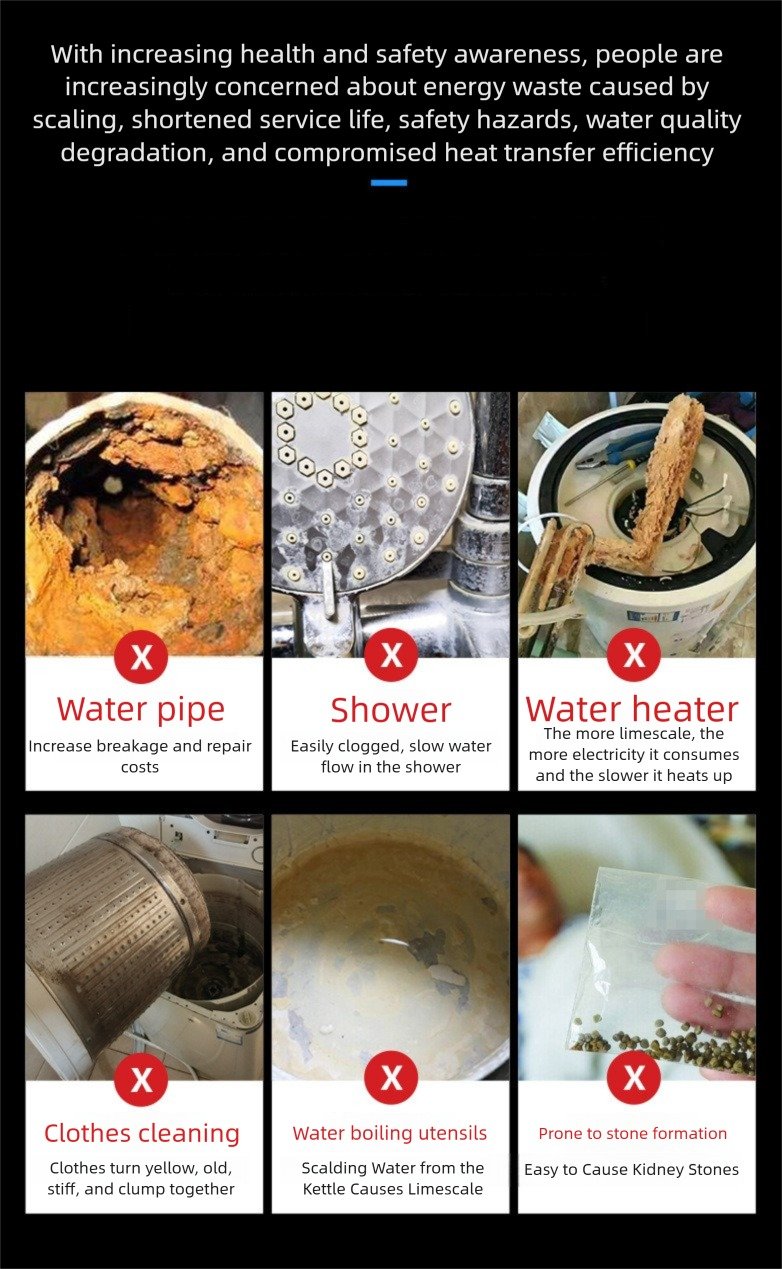 With increasing health and safety awareness, people are increasingly concerned about energy waste caused by scaling, shortened service life, safety hazards, water quality degradation, and compromised heat transfer efficiency

X

Water pipe

Increase breakage and repair costs

X

Shower

Easily clogged, slow water flow in the shower

X

Water heater

The more limescale, the more electricity it consumes and the slower it heats up

X

Clothes cleaning

Clothes turn yellow, old, stiff, and clump together

X

Water boiling utensils

Scalding Water from the Kettle Causes Limescale

X

Prone to stone formation

Easy to Cause Kidney Stones