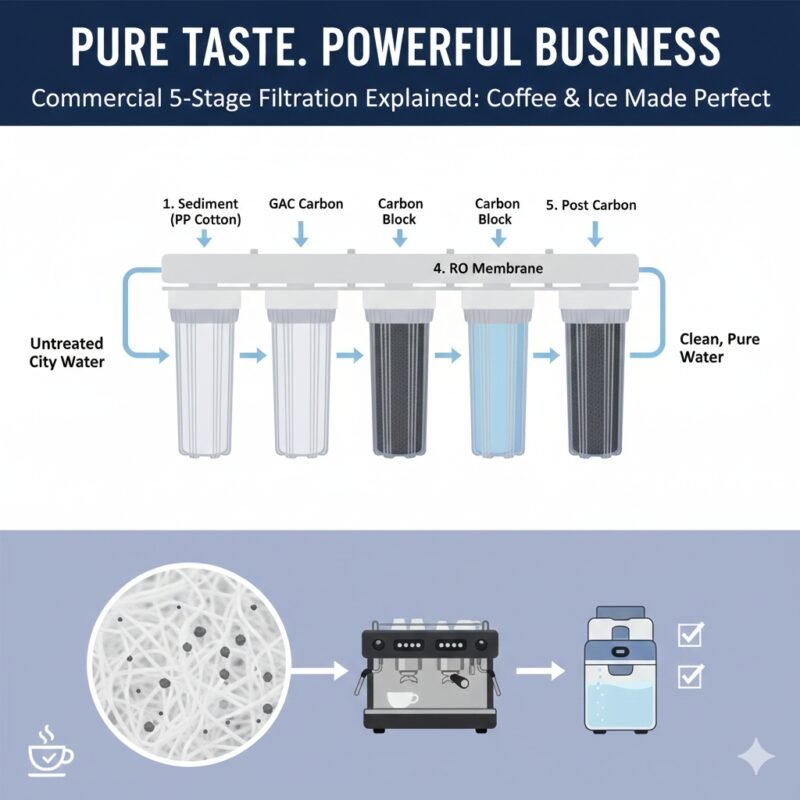 PURE TASTE. POWERFUL BUSINESS

Commercial 5-Stage Filtration Explained: Coffee & Ice Made Perfect

1. Sediment (PP Cotton)

GAC Carbon

Carbon Block

Carbon Block

5. Post Carbon

4. RO Membrane

Untreated City Water

Clean, Pure Water