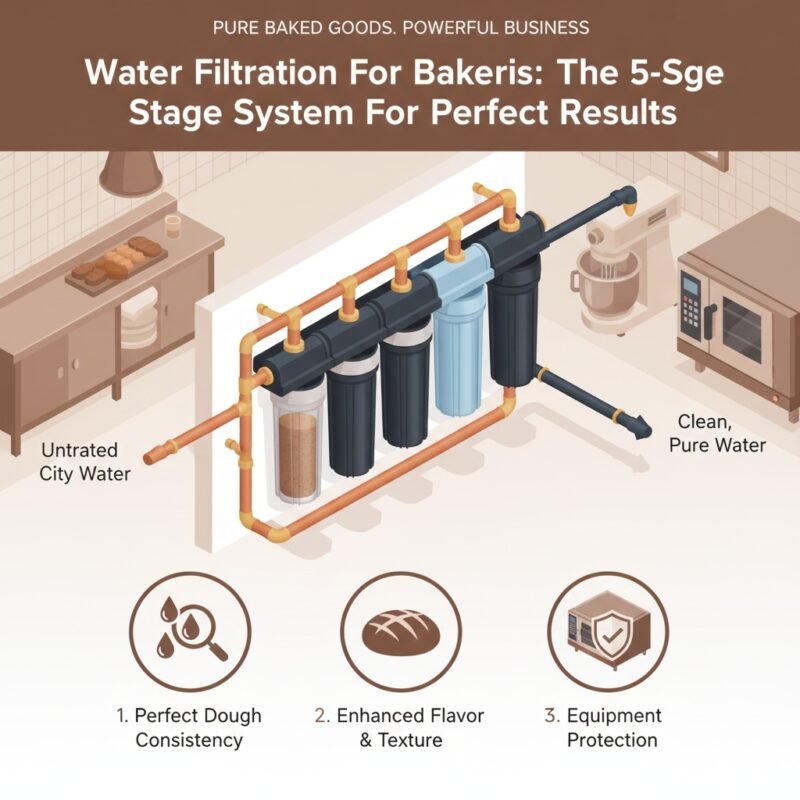 PURE BAKED GOODS. POWERFUL BUSINESS

Water Filtration For Bakeris: The 5-Sge Stage System For Perfect Results

Untrated City Water

Clean, Pure Water

1. Perfect Dough Consistency

2. Enhanced Flavor & Texture

3. Equipment Protection