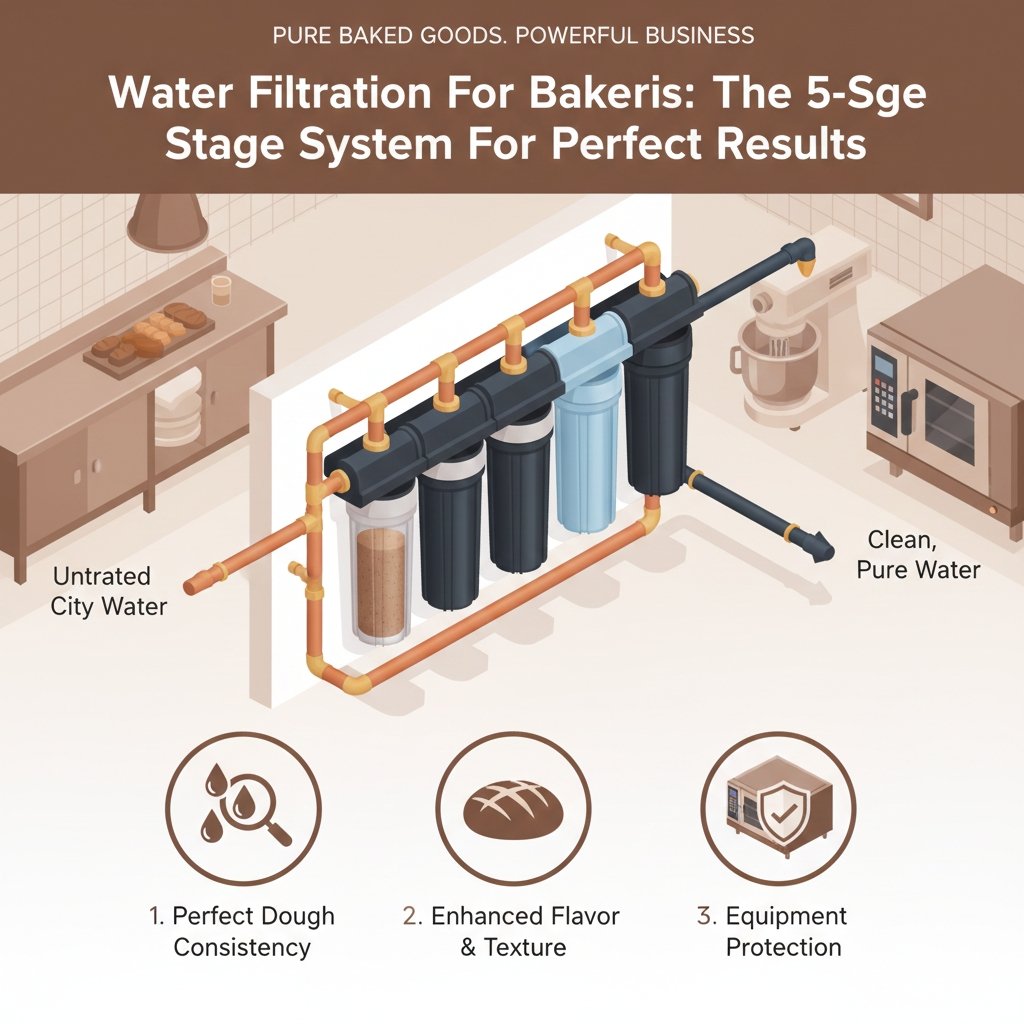 PURE BAKED GOODS. POWERFUL BUSINESS

Water Filtration For Bakeris: The 5-Sge Stage System For Perfect Results

Untrated City Water

Clean, Pure Water

1. Perfect Dough Consistency

2. Enhanced Flavor & Texture

3. Equipment Protection