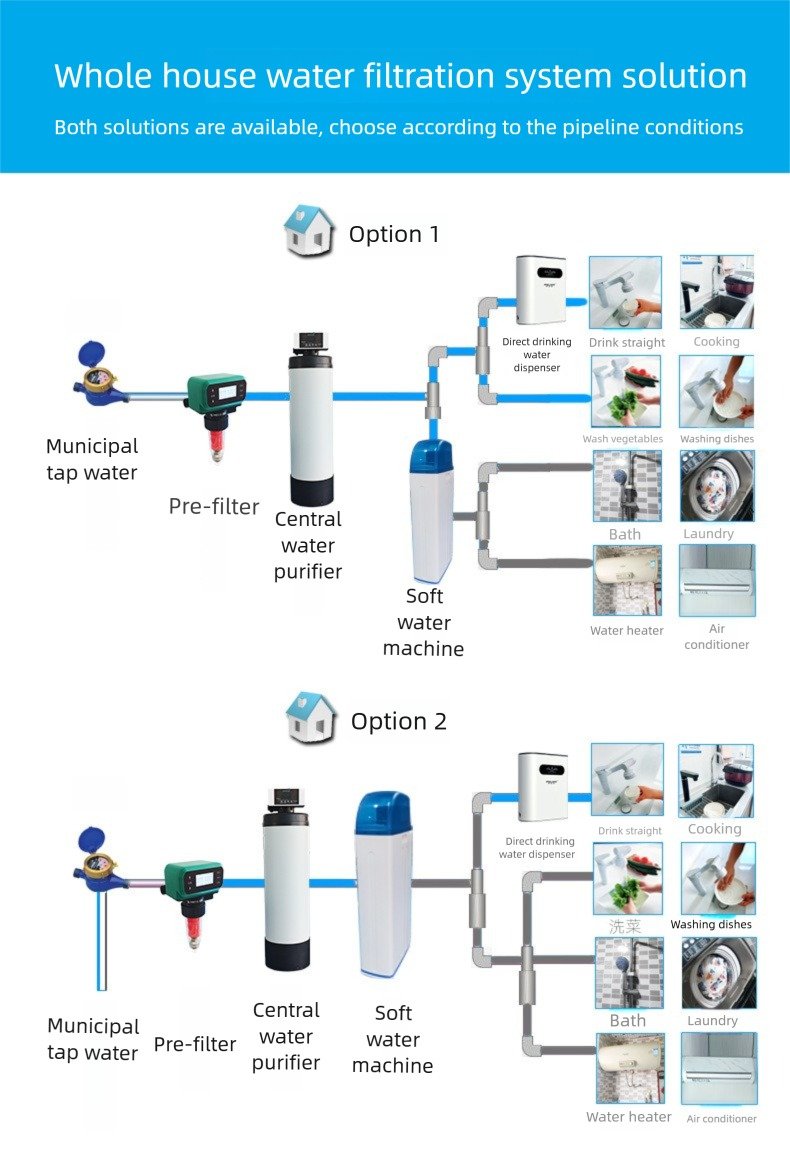 Whole house water filtration system solution

Both solutions are available, choose according to the pipeline conditions

Option 1

Municipal tap water

Pre-filter

Central water purifier

Soft water machine

Direct drinking water dispenser

Drink straight

Cooking

Wash vegetables

Washing dishes

Bath

Laundry

Water heater

Air conditioner

Option 2

Municipal tap water

Pre-filter

Central water purifier

Soft water machine

Direct drinking water dispenser

Drink straight

Cooking

洗菜

Washing dishes

Bath

Laundry

Water heater

Air conditioner