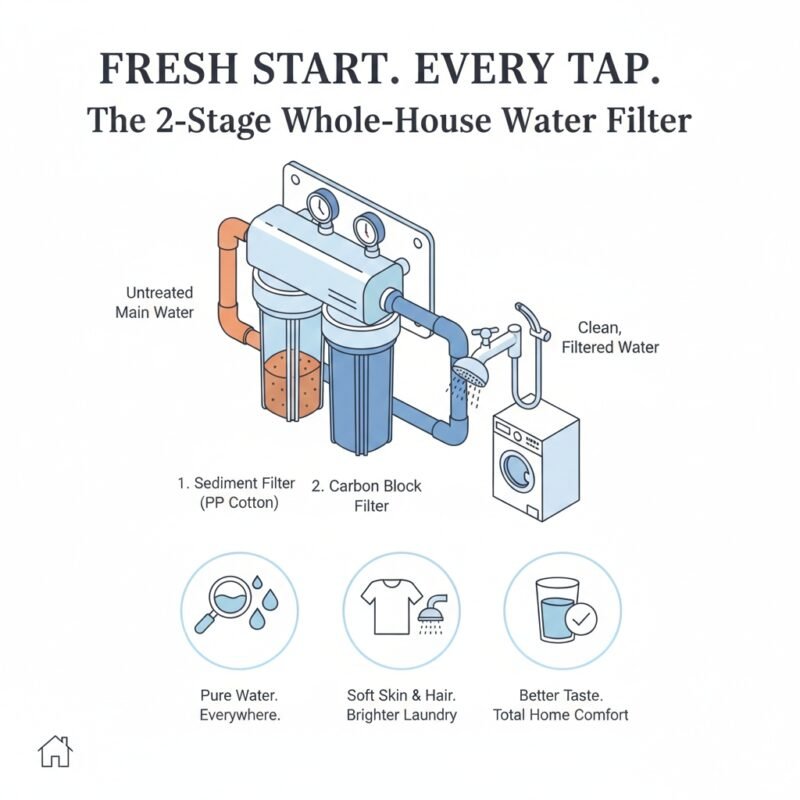 FRESH START. EVERY TAP.
The 2-Stage Whole-House Water Filter

Untreated Main Water

Clean, Filtered Water

1. Sediment Filter (PP Cotton)

2. Carbon Block Filter

Pure Water. Everywhere.

Soft Skin & Hair. Brighter Laundry

Better Taste. Total Home Comfort